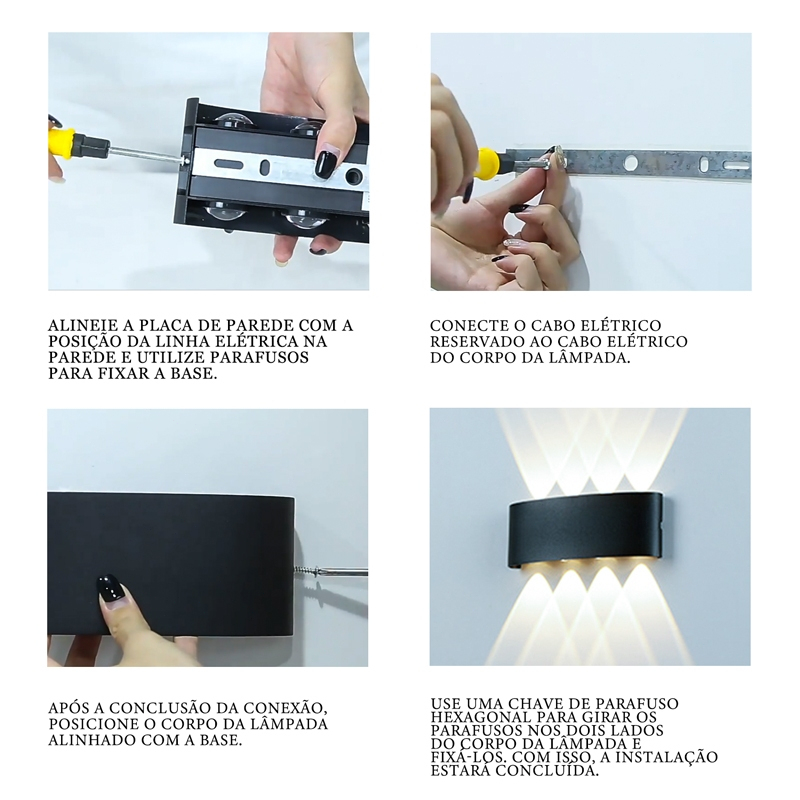 ALINEIE A PLACA DE PAREDE COM A POSIÇÃO DA LINHA ELÉTRICA NA PAREDE E UTILIZE PARAFUSOS PARA FIXAR A BASE.

CONECTE O CABO ELÉTRICO RESERVADO AO CABO ELÉTRICO DO CORPO DA LÂMPADA.

APÓS A CONCLUSÃO DA CONEXÃO, POSICIONE O CORPO DA LÂMPADA ALINHADO COM A BASE.

USE UMA CHAVE DE PARAFUSO HEXAGONAL PARA GIRAR OS PARAFUSOS NOS DOIS LADOS DO CORPO DA LÂMPADA E FIXÁ-LOS. COM ISSO, A INSTALAÇÃO ESTARÁ CONCLUÍDA.